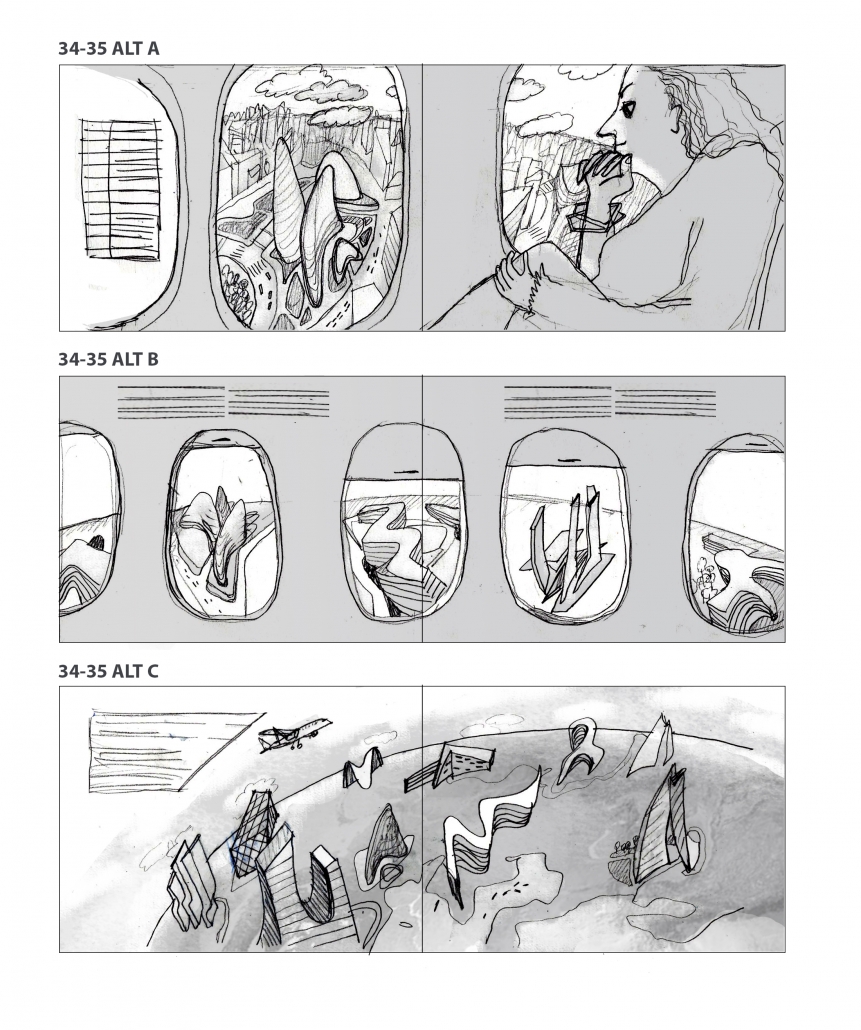 34-35 ALT A

34-35 ALT B

34-35 ALT C